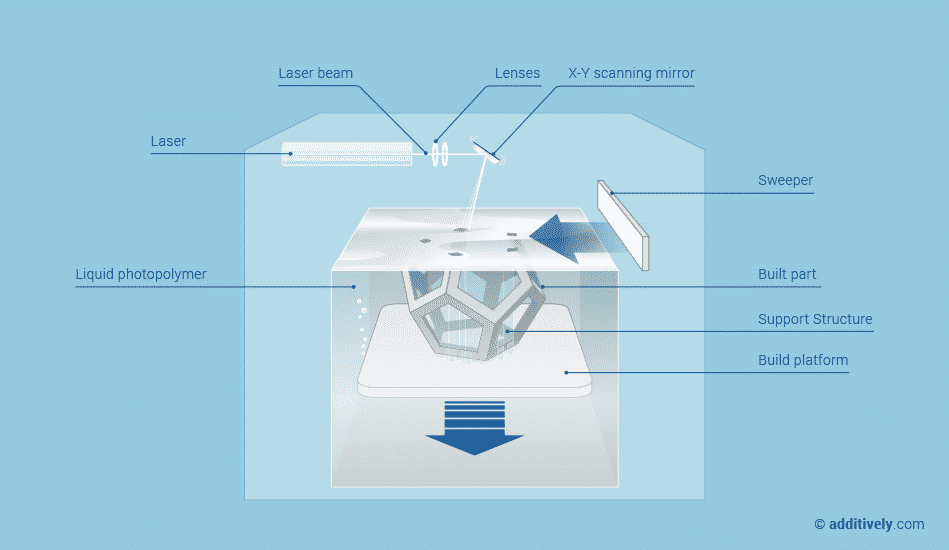 Laser beam

Lenses

X-Y scanning mirror

Laser

Sweeper

Liquid photopolymer

Built part

Support Structure

Build platform

© additively.com