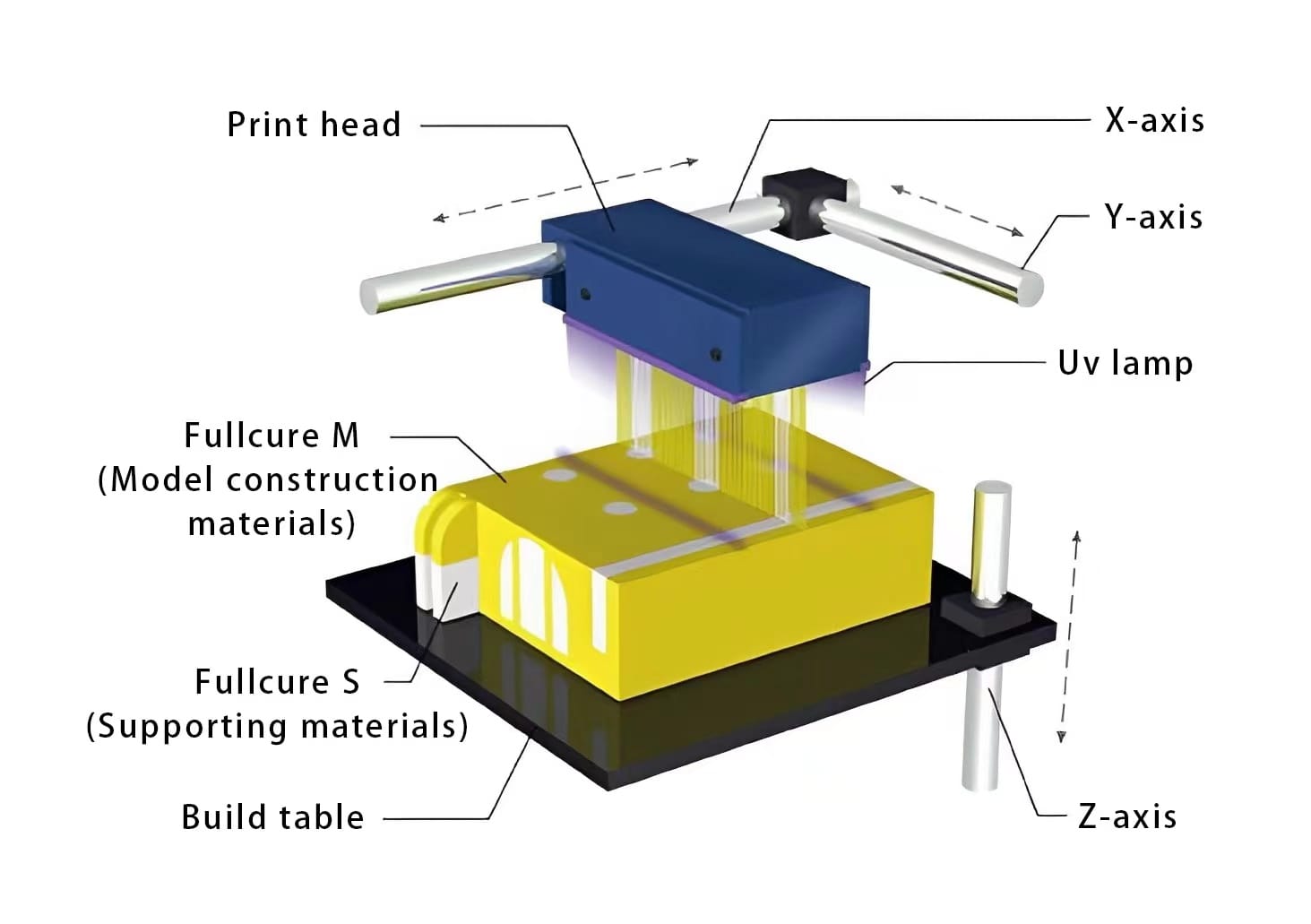 Print head

X-axis

Y-axis

Uv lamp

Fullcure M
(Model construction materials)

Fullcure S
(Supporting materials)

Build table

Z-axis