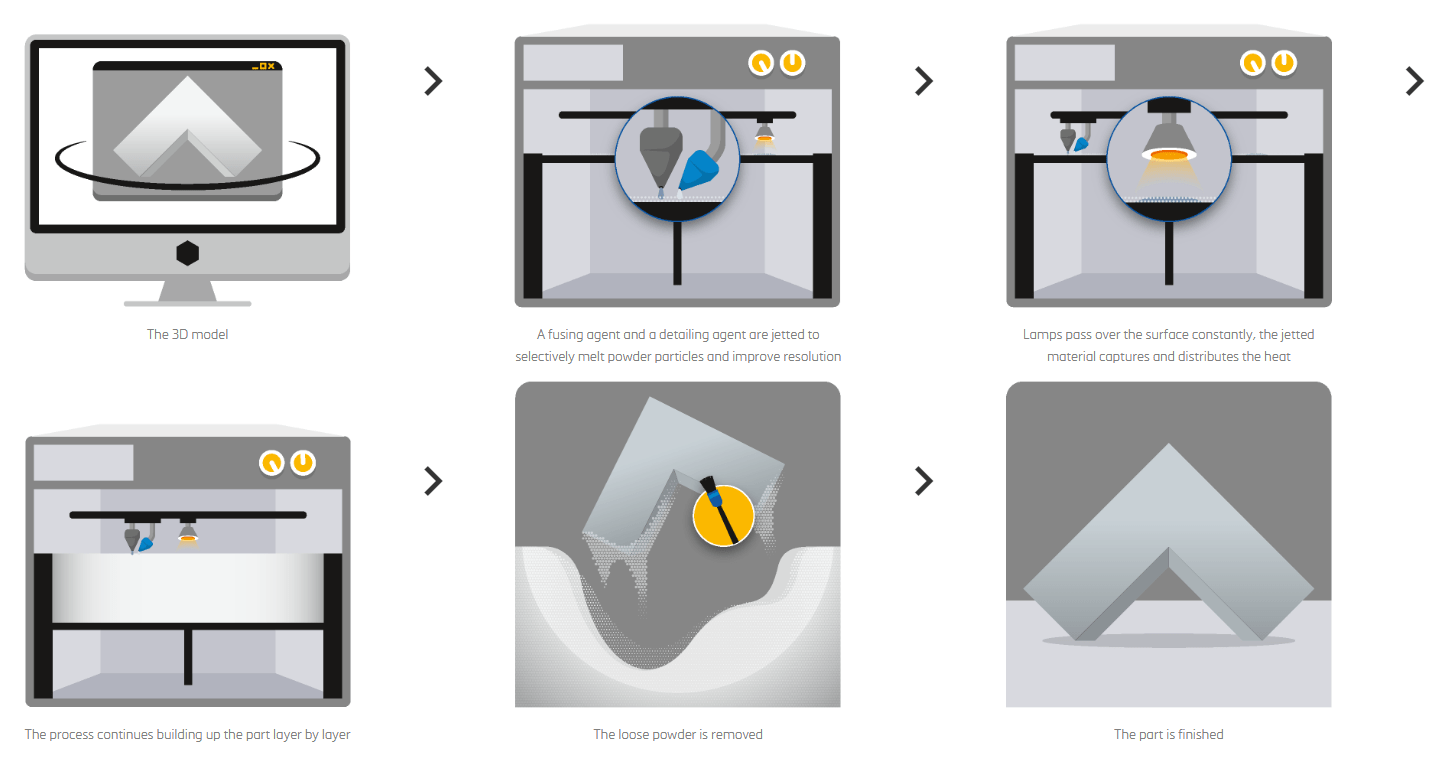 The 3D model

A fusing agent and a detailing agent are jetted to selectively melt powder particles and improve resolution

Lamps pass over the surface constantly, the jetted material captures and distributes the heat

The process continues building up the part layer by layer

The loose powder is removed

The part is finished